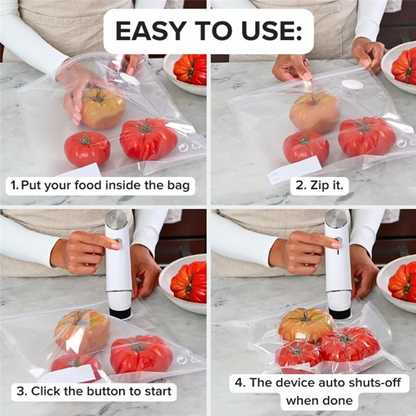 EASY TO USE:

1. Put your food inside the bag

2. Zip it.

3. Click the button to start

4. The device auto shuts-off when done