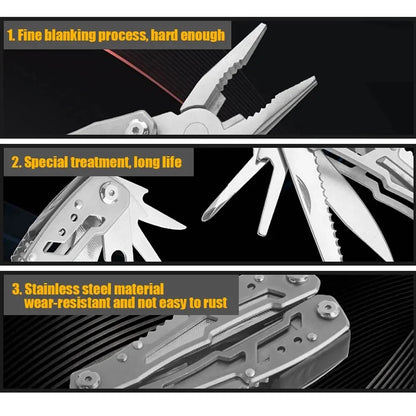 1. Fine blanking process, hard enough

2. Special treatment, long life

3. Stainless steel material
wear-resistant and not easy to rust