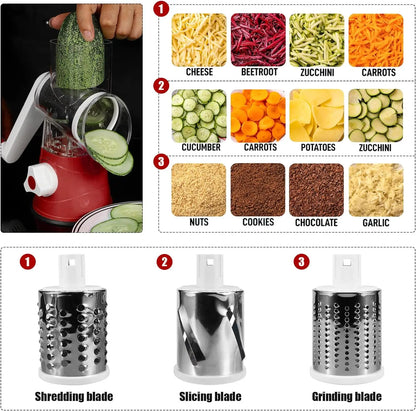 1

CHEESE BEETROOT ZUCCHINI CARROTS

2

CUCUMBER CARROTS POTATOES ZUCCHINI

3

NUTS COOKIES CHOCOLATE GARLIC

1

Shredding blade

2

Slicing blade

3

Grinding blade